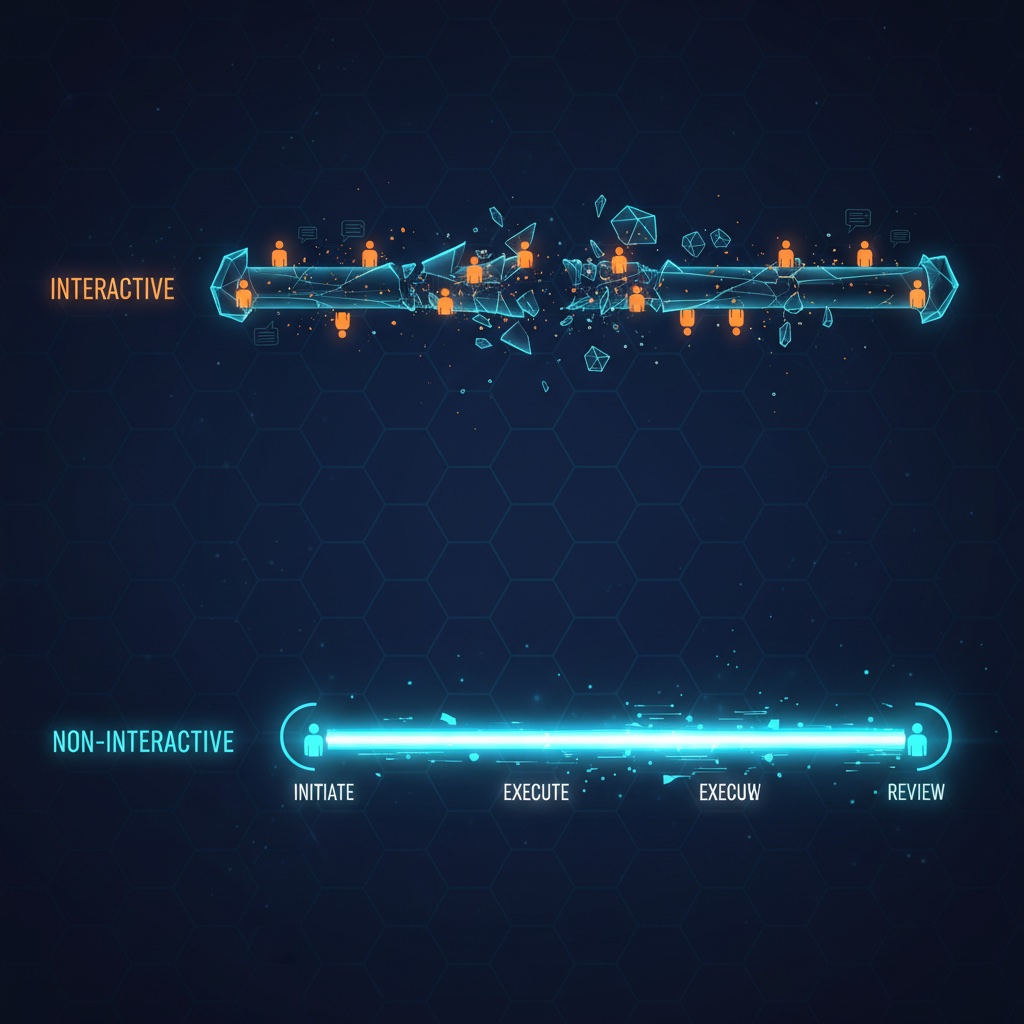 INTERACTIVE

NON-INTERACTIVE

INITIATE

EXECUTE

EXECUW

REVIEW